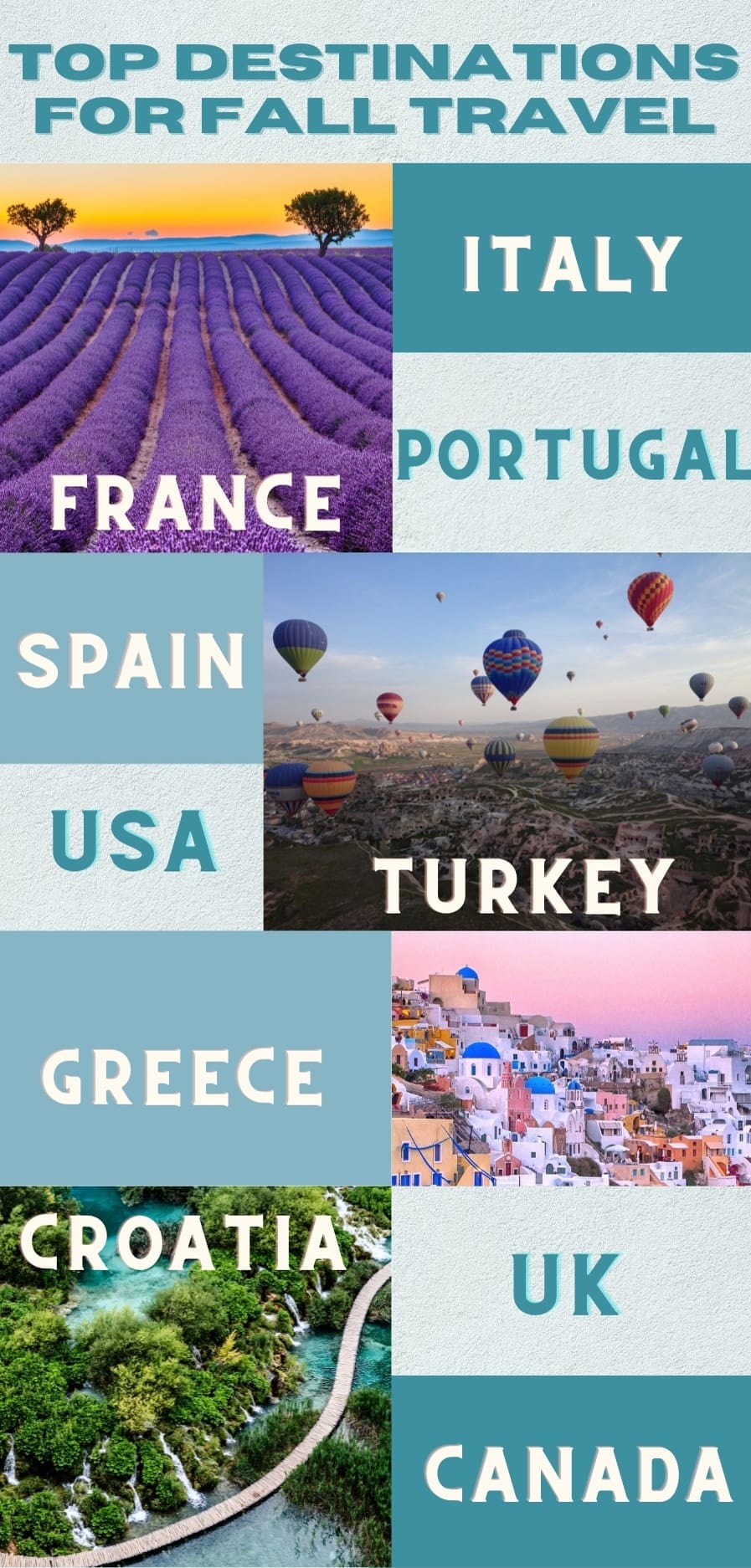 TOP DESTINATIONS FOR FALL TRAVEL

ITALY

PORTUGAL

FRANCE

SPAIN

USA

TURKEY

GREECE

CROATIA

UK

CANADA