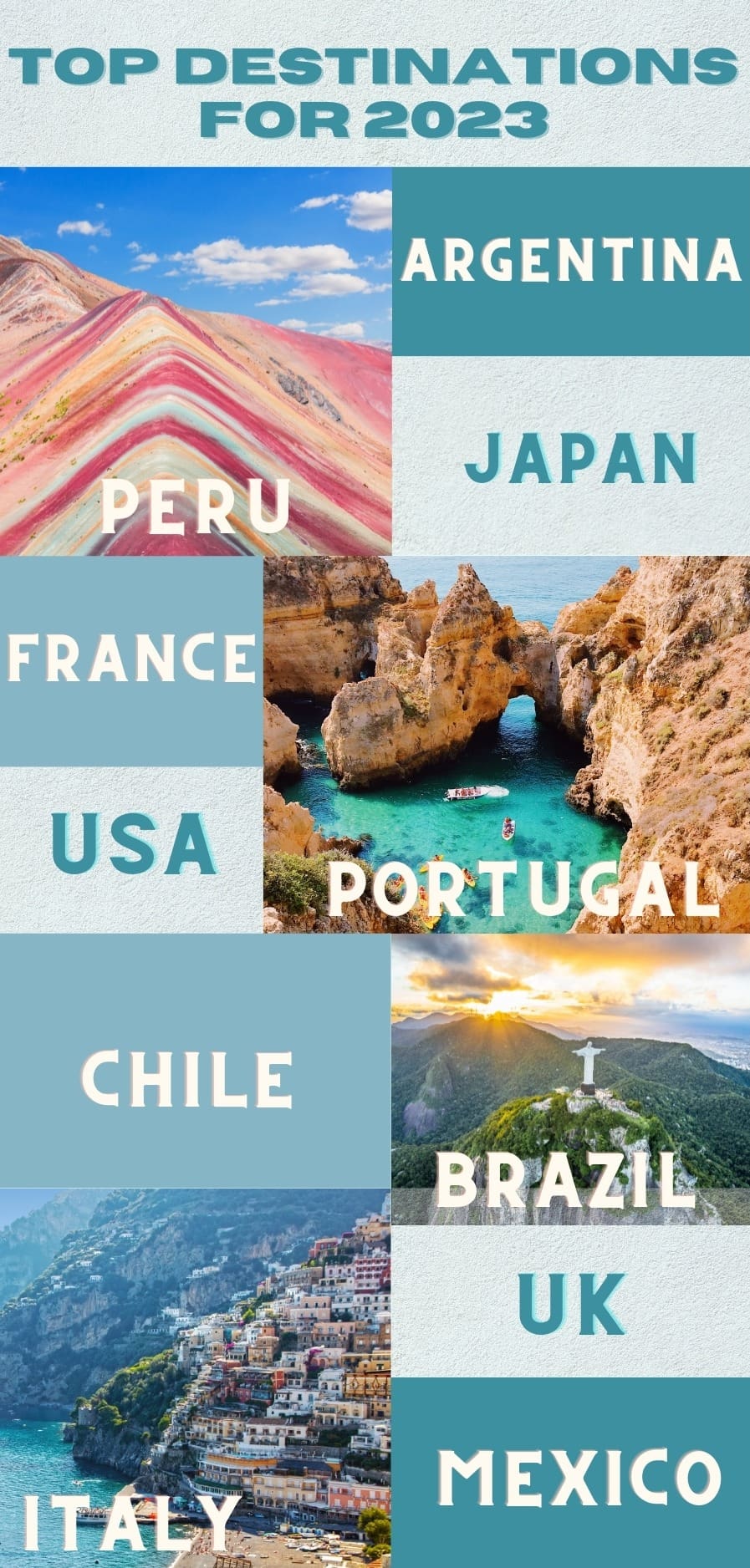 TOP DESTINATIONS FOR 2023

ARGENTINA

JAPAN

PERU

FRANCE

USA

PORTUGAL

CHILE

BRAZIL

UK

MEXICO

ITALY