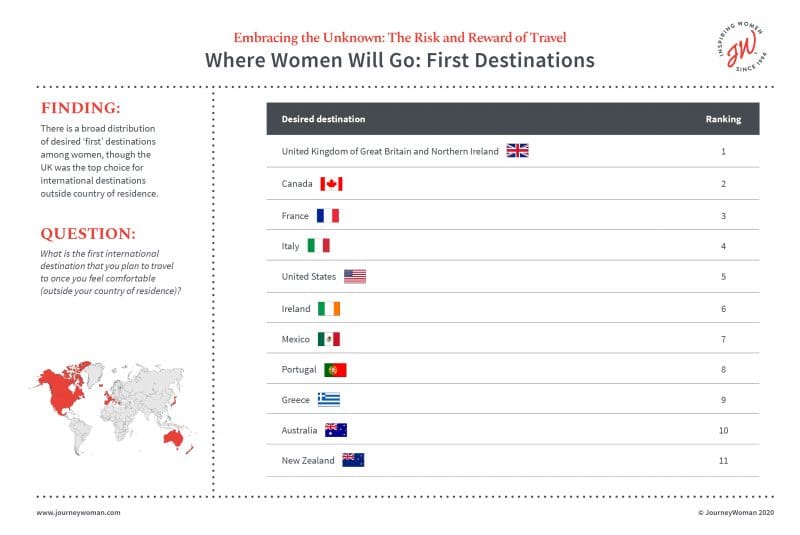 Embracing the Unknown: The Risk and Reward of Travel
Where Women Will Go: First Destinations

INSPIRING WOMEN
JW
SINCE 1994

FINDING:
There is a broad distribution of desired 'first' destinations among women, though the UK was the top choice for international destinations outside country of residence.

QUESTION:
What is the first international destination that you plan to travel to once you feel comfortable (outside your country of residence)?

| Desired destination | Ranking |
|---|---|
| United Kingdom of Great Britain and Northern Ireland | 1 |
| Canada | 2 |
| France | 3 |
| Italy | 4 |
| United States | 5 |
| Ireland | 6 |
| Mexico | 7 |
| Portugal | 8 |
| Greece | 9 |
| Australia | 10 |
| New Zealand | 11 |

www.journeywoman.com
© JourneyWoman 2020